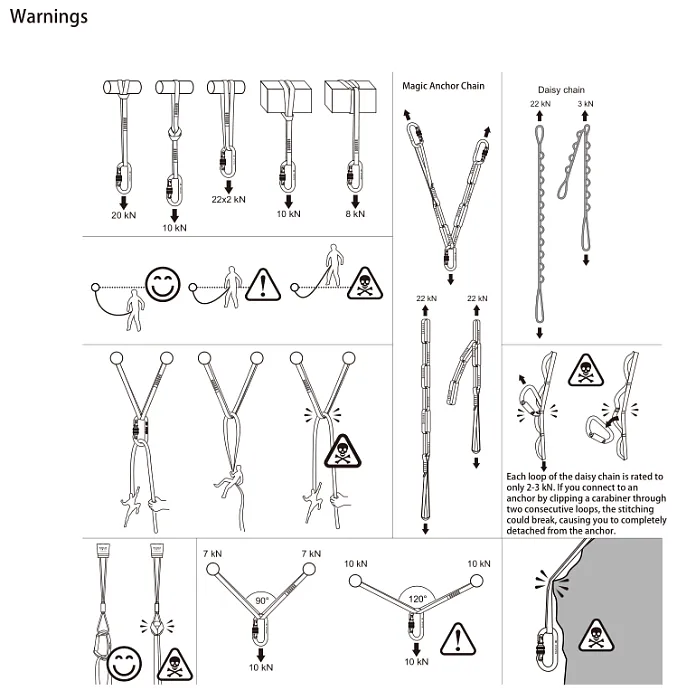 Warnings

20 kN
10 kN
22x2 kN
10 kN
8 kN

Magic Anchor Chain

22 kN
22 kN

Daisy chain
22 kN
3 kN

Each loop of the daisy chain is rated to only 2-3 kN. If you connect to an anchor by clipping a carabiner through two consecutive loops, the stitching could break, causing you to completely detached from the anchor.

7 kN
7 kN
90°
10 kN

10 kN
10 kN
120°
10 kN