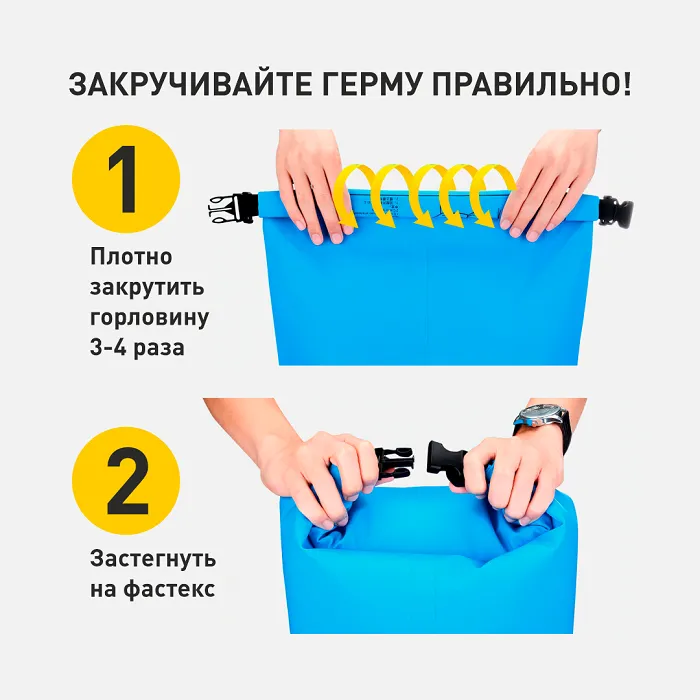 ЗАКРУЧИВАЙТЕ ГЕРМУ ПРАВИЛЬНО!

1

Плотно закрутить горловину 3-4 раза

2

Застегнуть на фастекс