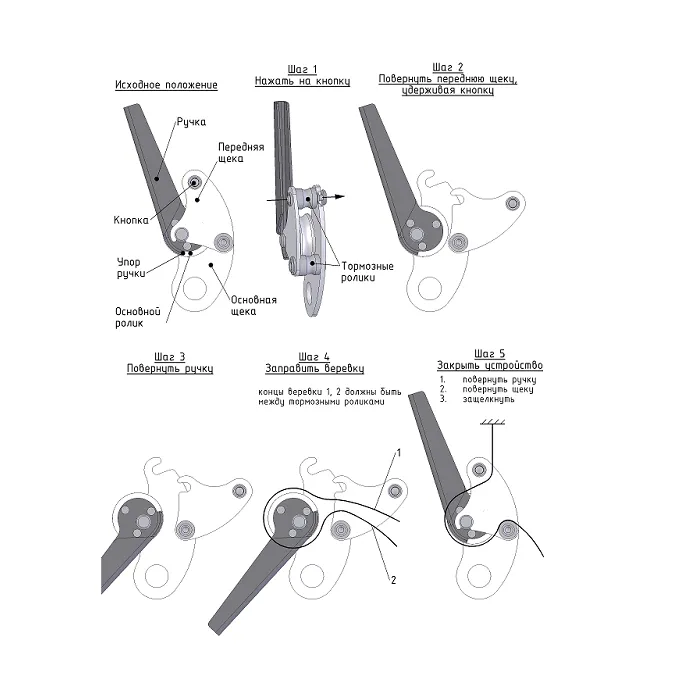 Исходное положение

Ручка

Передняя щека

Кнопка

Упор ручки

Основной ролик

Основная щека

Шаг 1
Нажать на кнопку

Тормозные ролики

Шаг 2
Повернуть переднюю щеку, удерживая кнопку

Шаг 3
Повернуть ручку

Шаг 4
Заправить веревку

концы веревки 1, 2 должны быть между тормозными роликами

1

2

Шаг 5
Закрыть устройство

1. повернуть ручку
2. повернуть щеку
3. защелкнуть